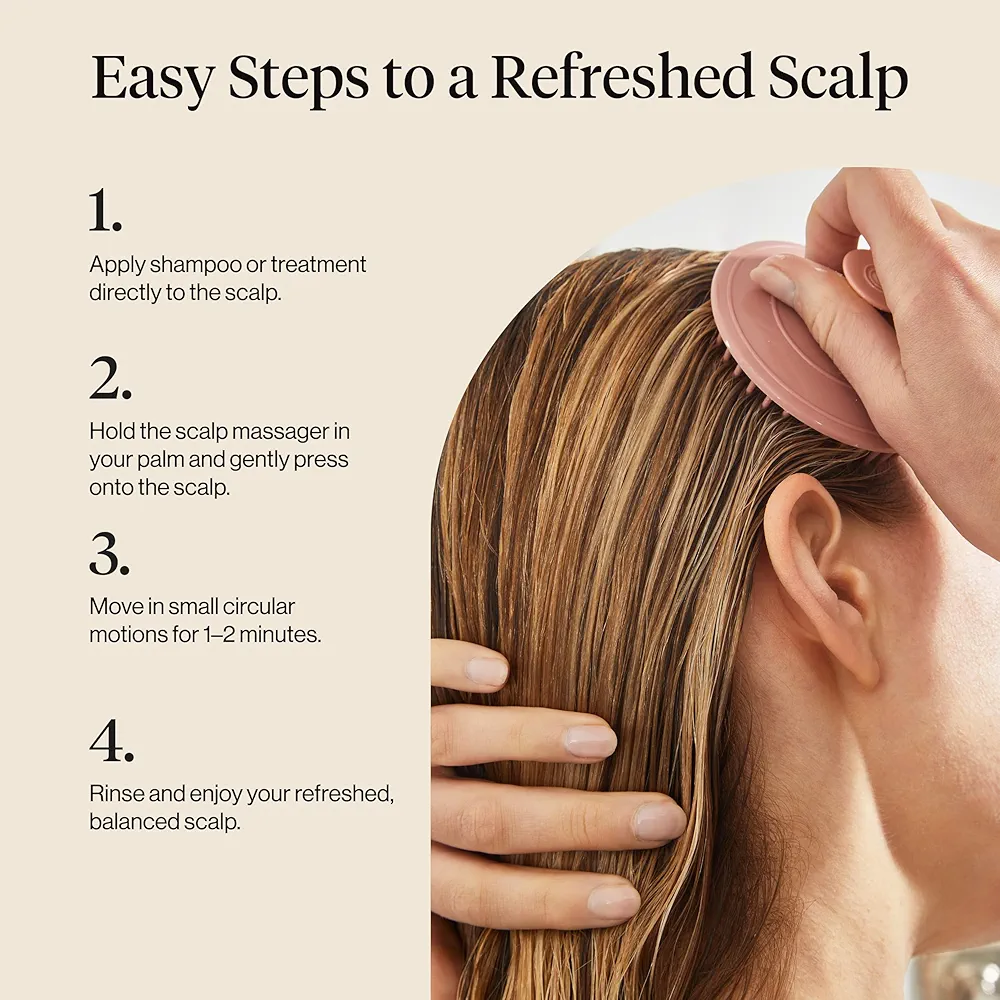 Easy Steps to a Refreshed Scalp

1.

Apply shampoo or treatment directly to the scalp.

2.

Hold the scalp massager in your palm and gently press onto the scalp.

3.

Move in small circular motions for 1–2 minutes.

4.

Rinse and enjoy your refreshed, balanced scalp.